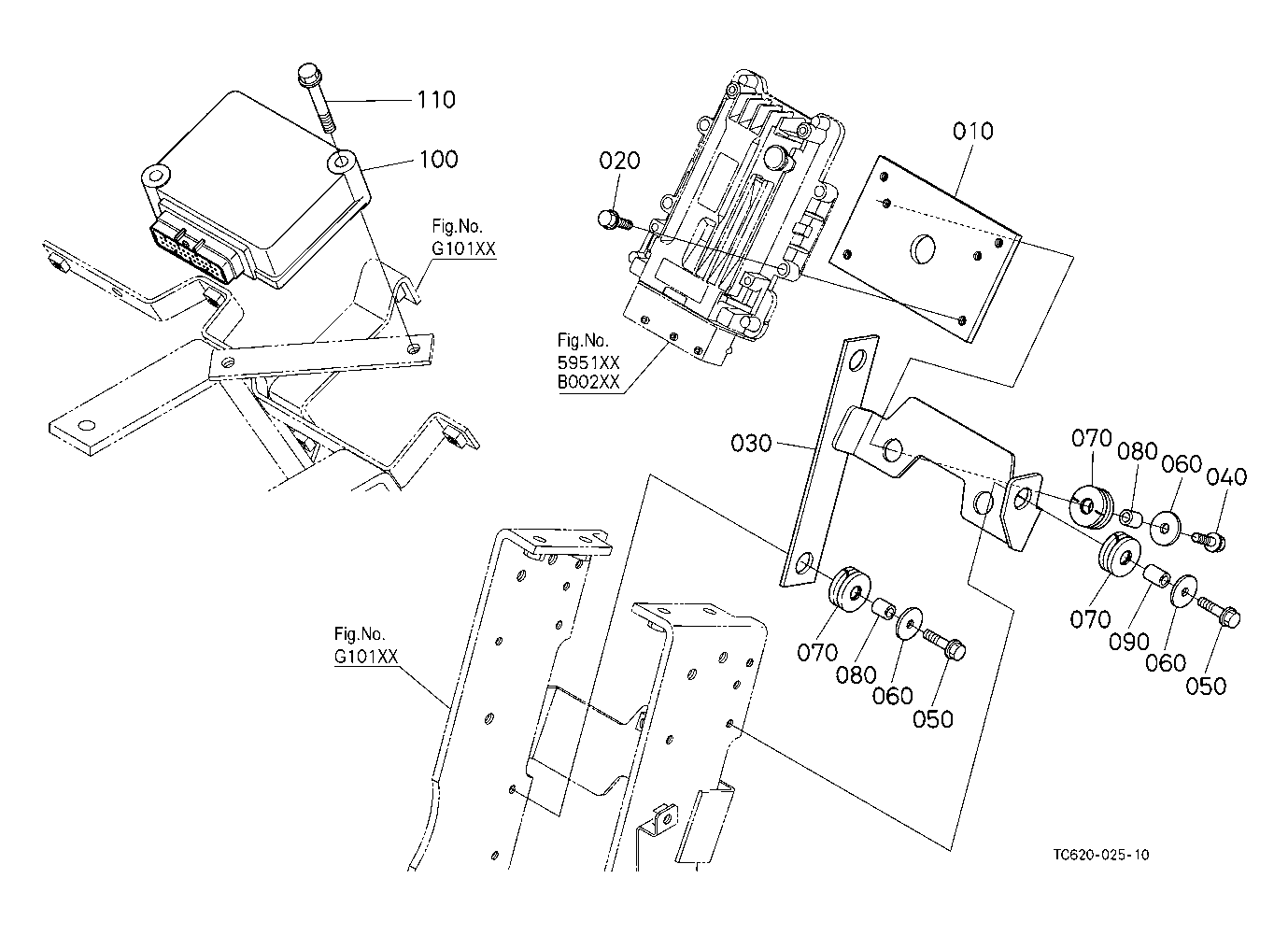 110
100
Fig.No.
G101XX
020
010
Fig.No.
5951XX
B002XX
030
070
080
060
040
070
090
060
050
070
080
060
050
Fig.No.
G101XX
TC620-025-10